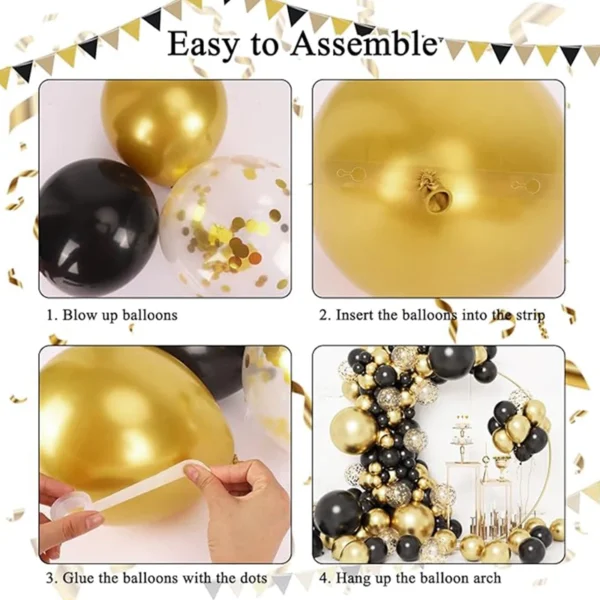 Easy to Assemble

1. Blow up balloons

2. Insert the balloons into the strip

3. Glue the balloons with the dots

4. Hang up the balloon arch