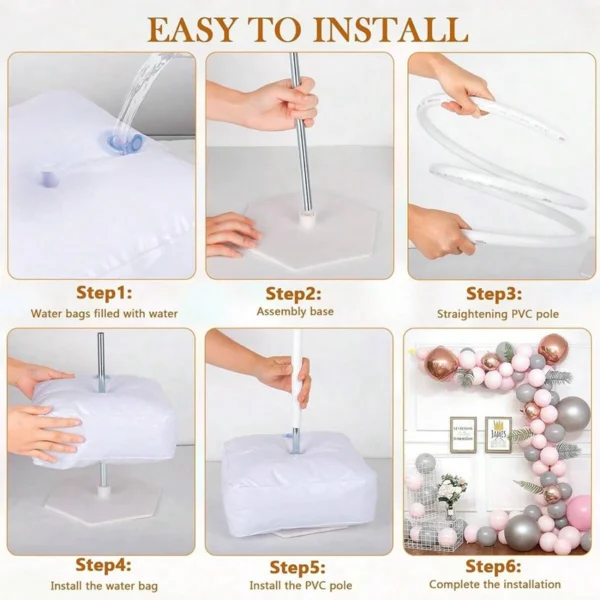 EASY TO INSTALL

Step1:
Water bags filled with water

Step2:
Assembly base

Step3:
Straightening PVC pole

Step4:
Install the water bag

Step5:
Install the PVC pole

Step6:
Complete the installation